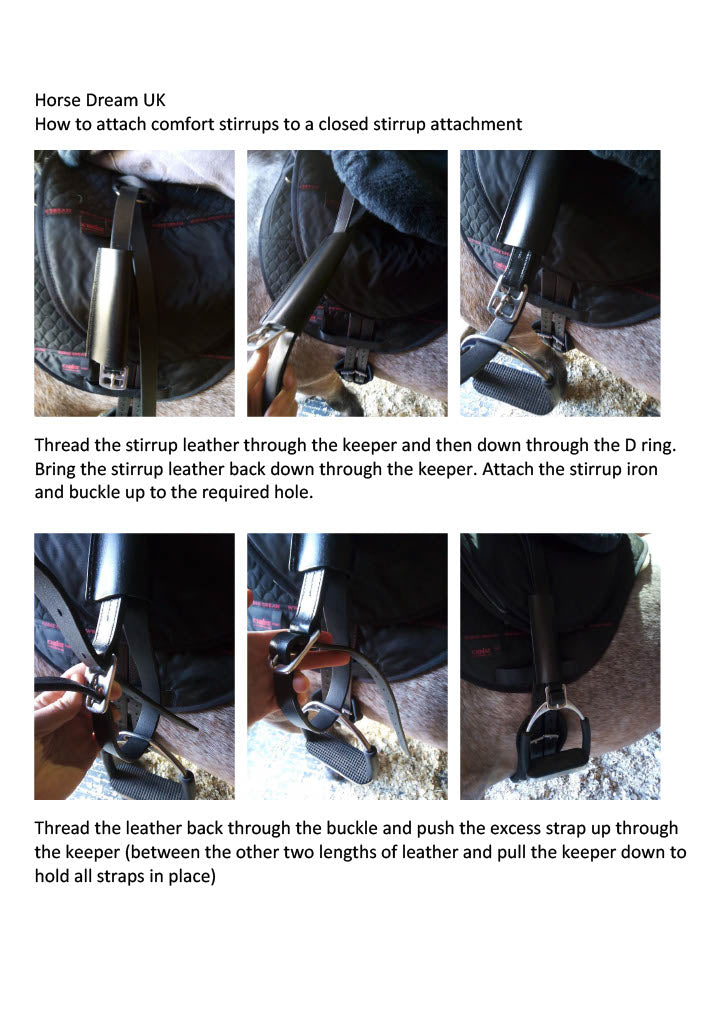 Horse Dream UK
How to attach comfort stirrups to a closed stirrup attachment

Thread the stirrup leather through the keeper and then down through the D ring. Bring the stirrup leather back down through the keeper. Attach the stirrup iron and buckle up to the required hole.

Thread the leather back through the buckle and push the excess strap up through the keeper (between the other two lengths of leather and pull the keeper down to hold all straps in place)